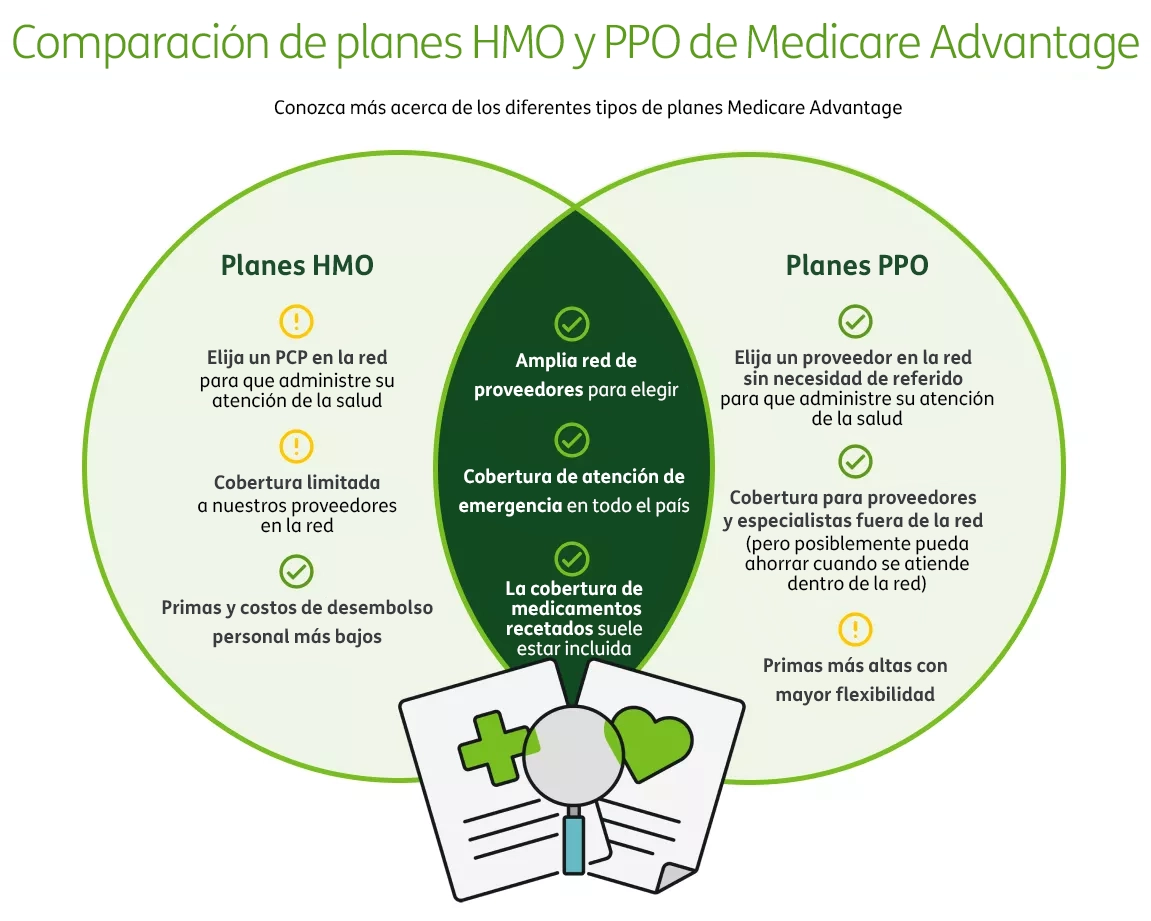 Comparación de planes HMO y PPO de Medicare Advantage

Conozca más acerca de los diferentes tipos de planes Medicare Advantage

Planes HMO

Elija un PCP en la red para que administre su atención de la salud

Cobertura limitada a nuestros proveedores en la red

Primas y costos de desembolso personal más bajos

Amplia red de proveedores para elegir

Cobertura de atención de emergencia en todo el país

La cobertura de medicamentos recetados suele estar incluida

Planes PPO

Elija un proveedor en la red sin necesidad de referido para que administre su atención de la salud

Cobertura para proveedores y especialistas fuera de la red (pero posiblemente pueda ahorrar cuando se atiende dentro de la red)

Primas más altas con mayor flexibilidad