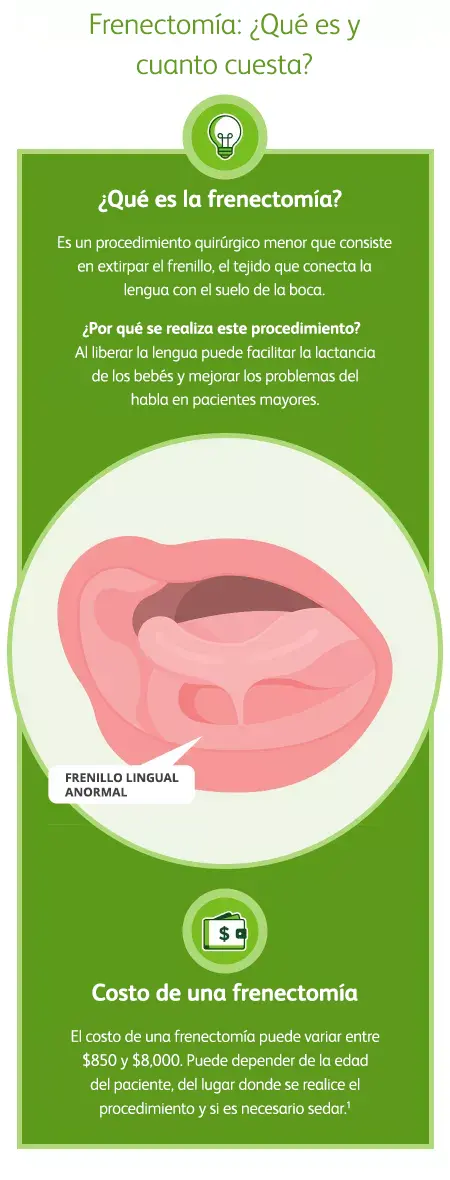 Frenectomía: ¿Qué es y cuanto cuesta?

¿Qué es la frenectomía?

Es un procedimiento quirúrgico menor que consiste en extirpar el frenillo, el tejido que conecta la lengua con el suelo de la boca.

¿Por qué se realiza este procedimiento?
Al liberar la lengua puede facilitar la lactancia de los bebés y mejorar los problemas del habla en pacientes mayores.

FRENILLO LINGUAL ANORMAL

$

Costo de una frenectomía

El costo de una frenectomía puede variar entre \$850 y \$8,000. Puede depender de la edad del paciente, del lugar donde se realice el procedimiento y si es necesario sedar.$^1$