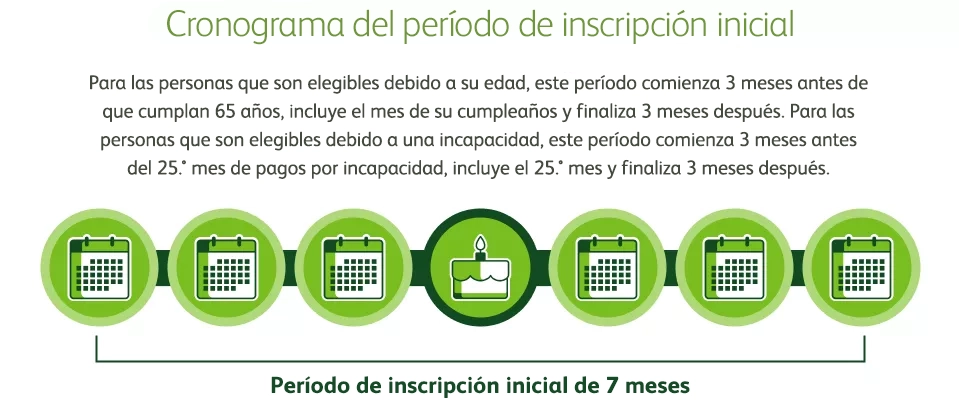 Cronograma del período de inscripción inicial

Para las personas que son elegibles debido a su edad, este período comienza 3 meses antes de que cumplan 65 años, incluye el mes de su cumpleaños y finaliza 3 meses después. Para las personas que son elegibles debido a una incapacidad, este período comienza 3 meses antes del 25.° mes de pagos por incapacidad, incluye el 25.° mes y finaliza 3 meses después.

Período de inscripción inicial de 7 meses